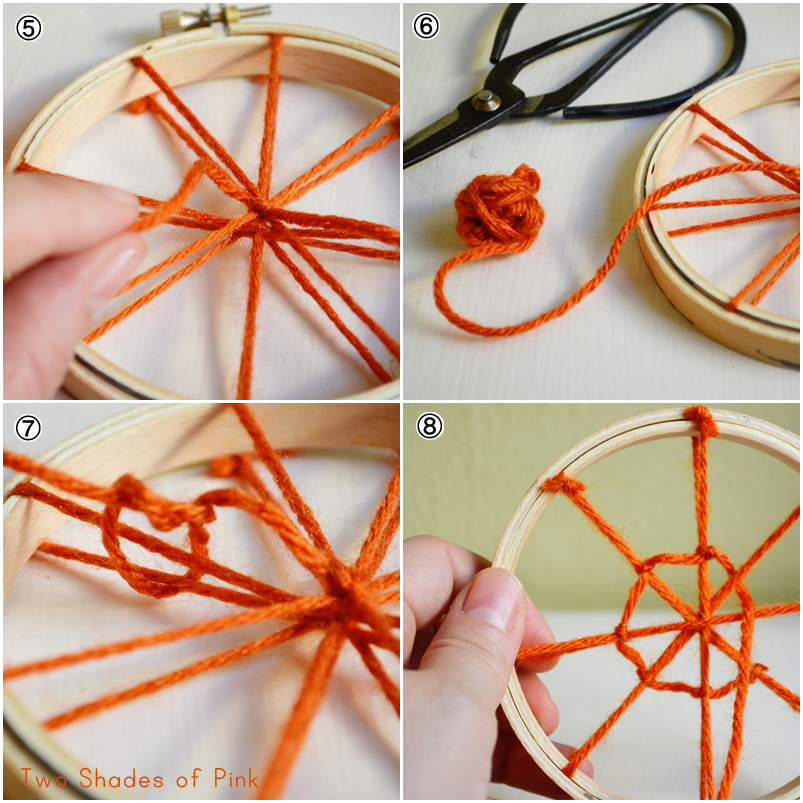 ⑤

⑥

⑦

⑧

Two Shades of Pink