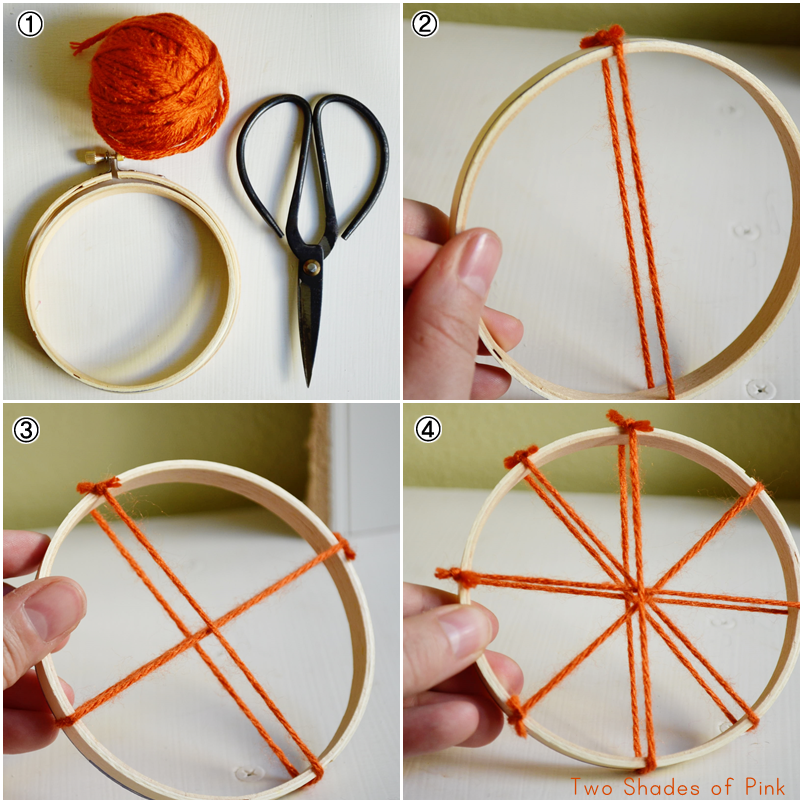 ①

②

③

④

Two Shades of Pink