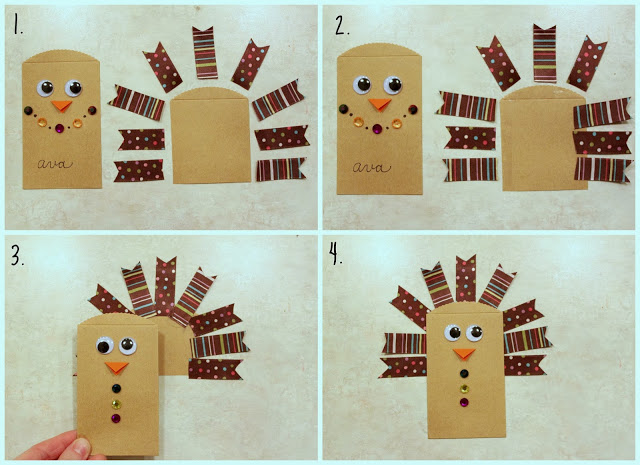 1.

ava

2.

ava

3.

4.